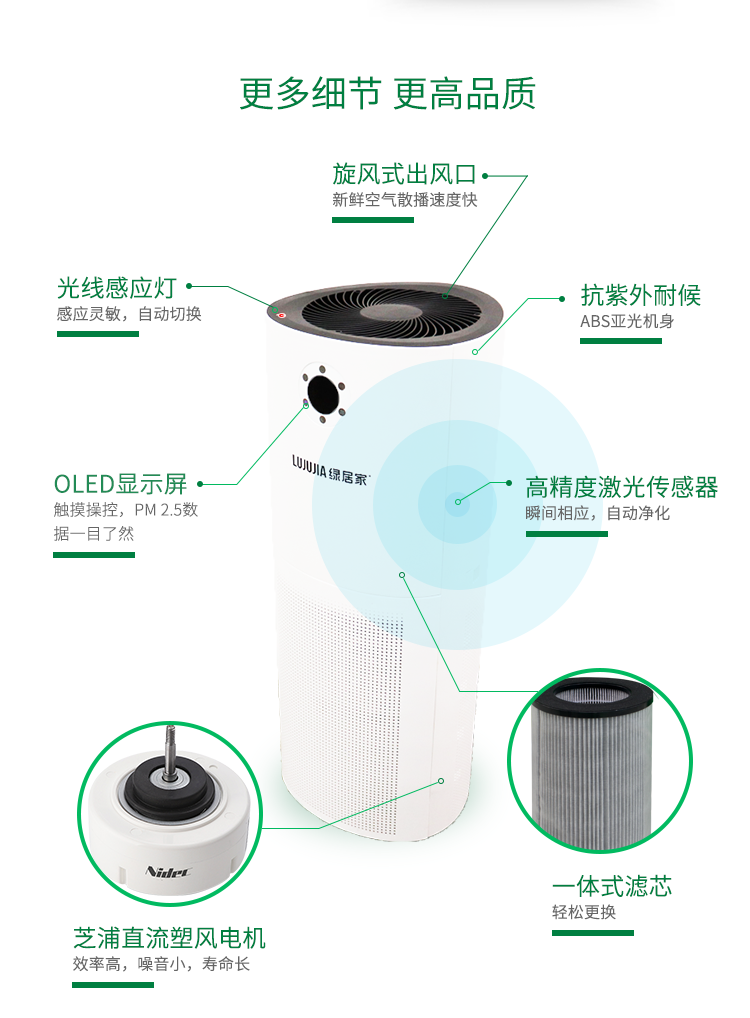 更多细节 更高品质

旋风式出风口
新鲜空气散播速度快

光线感应灯
感应灵敏，自动切换

抗紫外耐候
ABS亚光机身

OLED显示屏
触摸操控，PM 2.5数据一目了然

LUJUJIA 绿居家

高精度激光传感器
瞬间相应，自动净化

Nidec

一体式滤芯
轻松更换

芝浦直流塑风电机
效率高，噪音小，寿命长